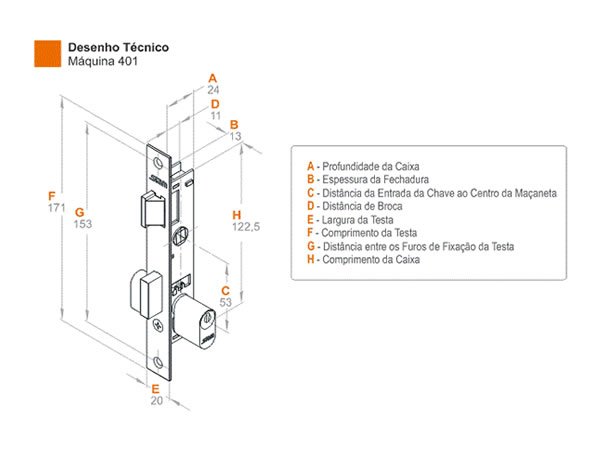 Desenho Técnico
Máquina 401

A
24
D
11
B
13
F
171
G
153
H
122,5
C
53
E
20

A - Profundidade da Caixa
B - Espessura da Fechadura
C - Distância da Entrada da Chave ao Centro da Maçaneta
D - Distância de Broca
E - Largura da Testa
F - Comprimento da Testa
G - Distância entre os Furos de Fixação da Testa
H - Comprimento da Caixa